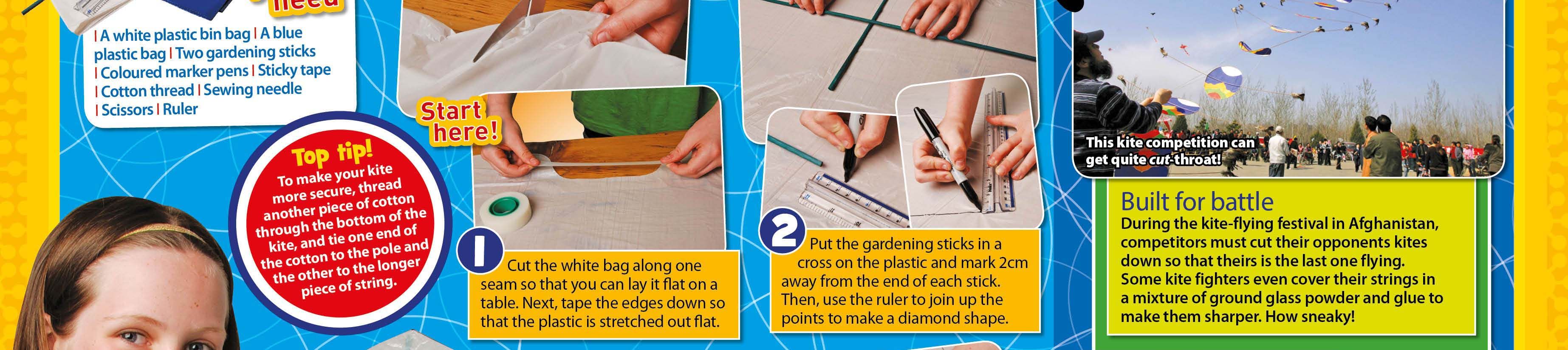 need

| A white plastic bin bag | A blue plastic bag | Two gardening sticks | Coloured marker pens | Sticky tape | Cotton thread | Sewing needle | Scissors | Ruler

Top tip!
To make your kite more secure, thread another piece of cotton through the bottom of the kite, and tie one end of the cotton to the pole and the other to the longer piece of string.

Start here!

1 Cut the white bag along one seam so that you can lay it flat on a table. Next, tape the edges down so that the plastic is stretched out flat.

2 Put the gardening sticks in a cross on the plastic and mark 2cm away from the end of each stick. Then, use the ruler to join up the points to make a diamond shape.

This kite competition can get quite cut-throat!

Built for battle
During the kite-flying festival in Afghanistan, competitors must cut their opponents kites down so that theirs is the last one flying. Some kite fighters even cover their strings in a mixture of ground glass powder and glue to make them sharper. How sneaky!